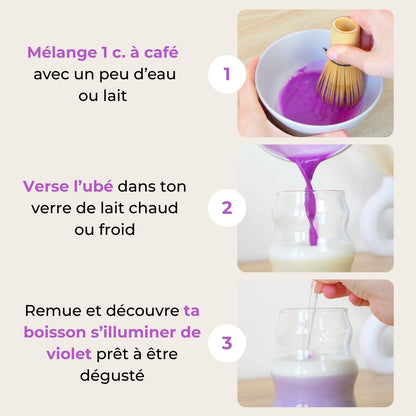 Mélange 1 c. à café avec un peu d'eau ou lait

1

Verse l'ubé dans ton verre de lait chaud ou froid

2

Remue et découvre ta boisson s'illuminer de violet prêt à être dégusté

3