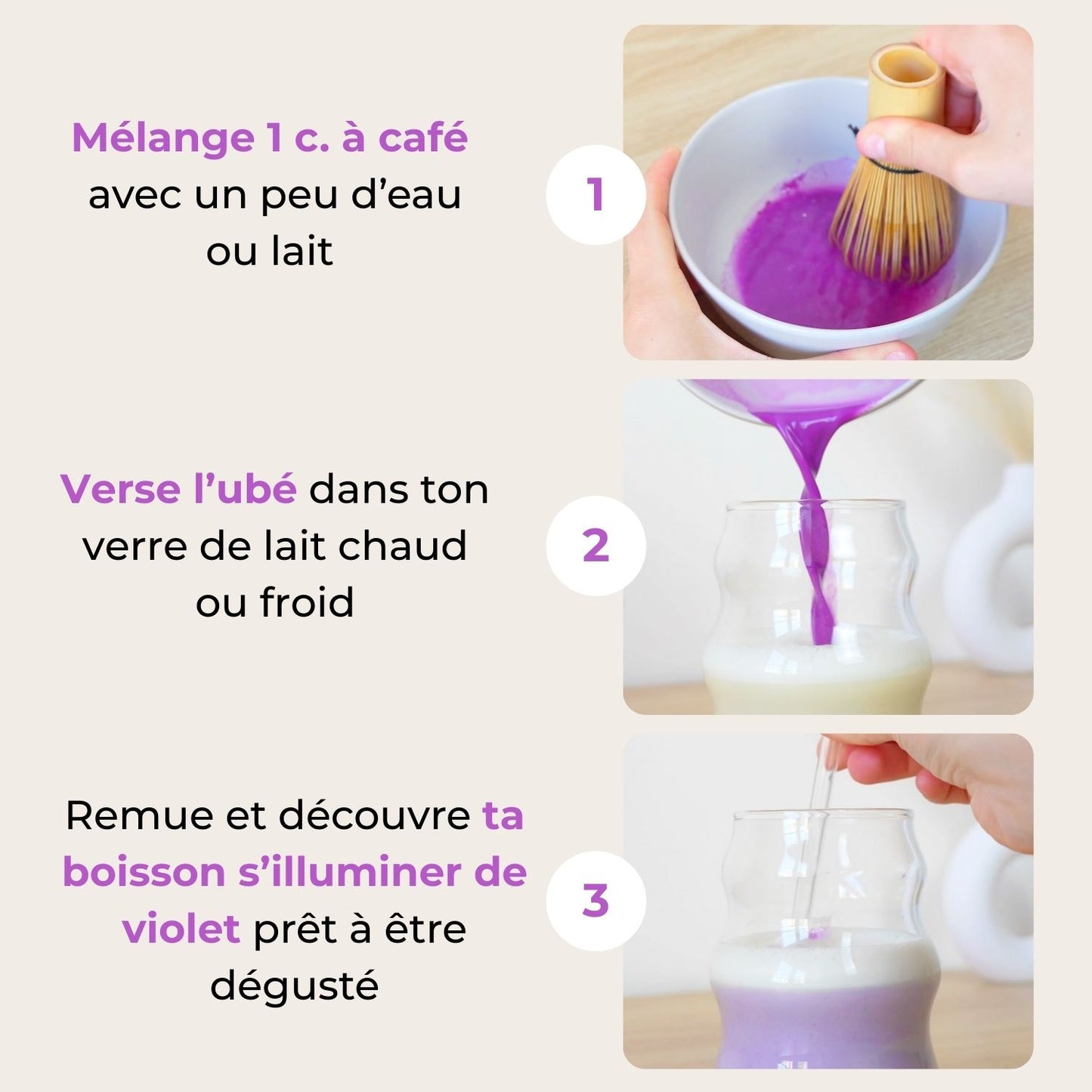 Mélange 1 c. à café avec un peu d'eau ou lait

1

Verse l'ubé dans ton verre de lait chaud ou froid

2

Remue et découvre ta boisson s'illuminer de violet prêt à être dégusté

3